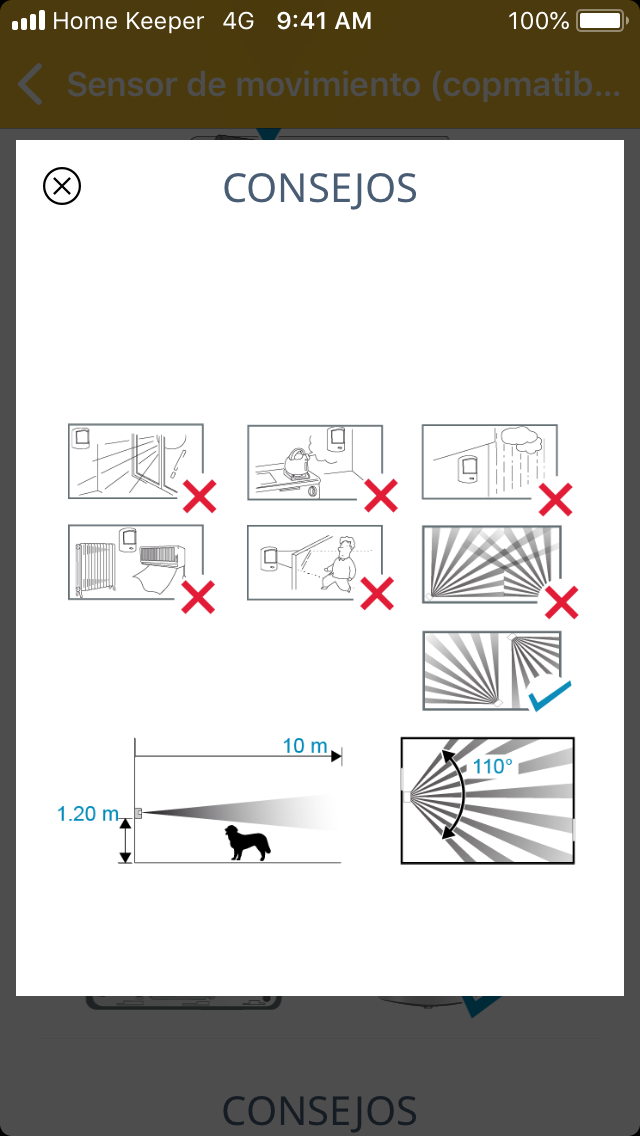 Home Keeper 4G 9:41 AM 100%

Sensor de movimiento (copmatib...

CONSEJOS

10 m

1.20 m

110°

CONSEJOS